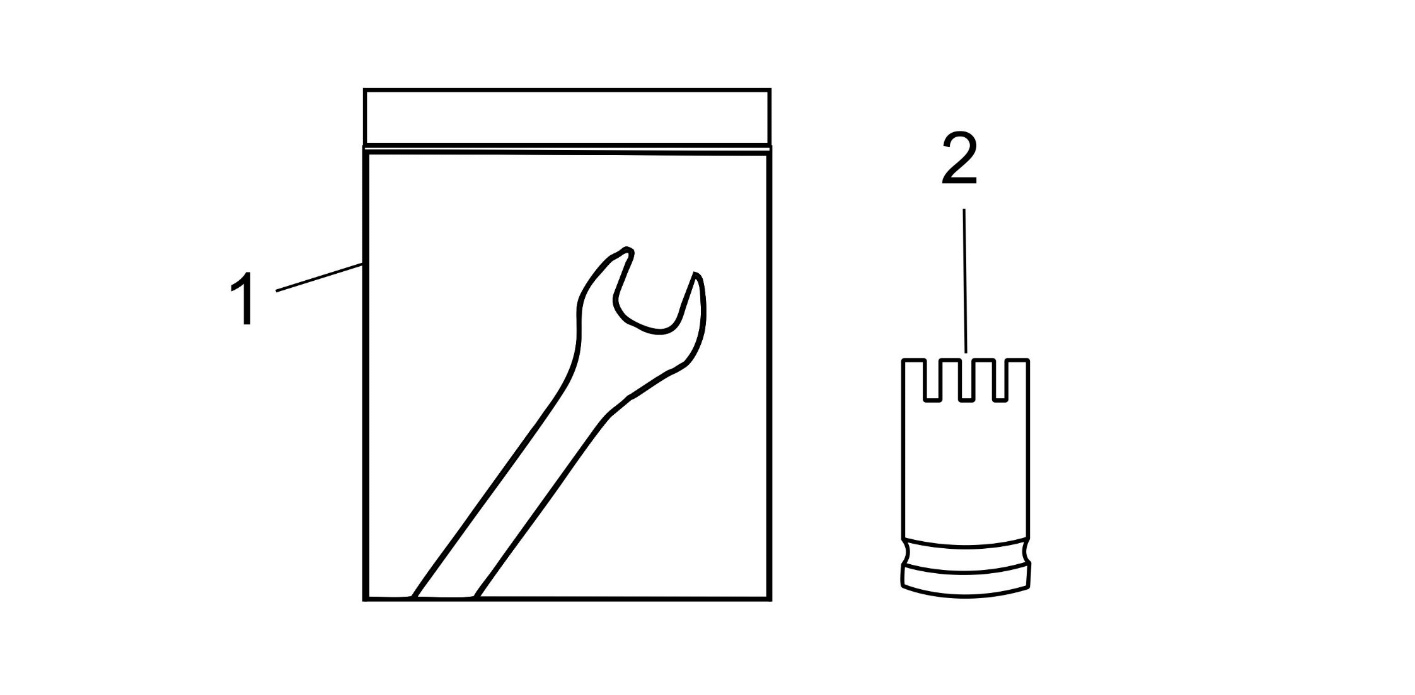 1

2