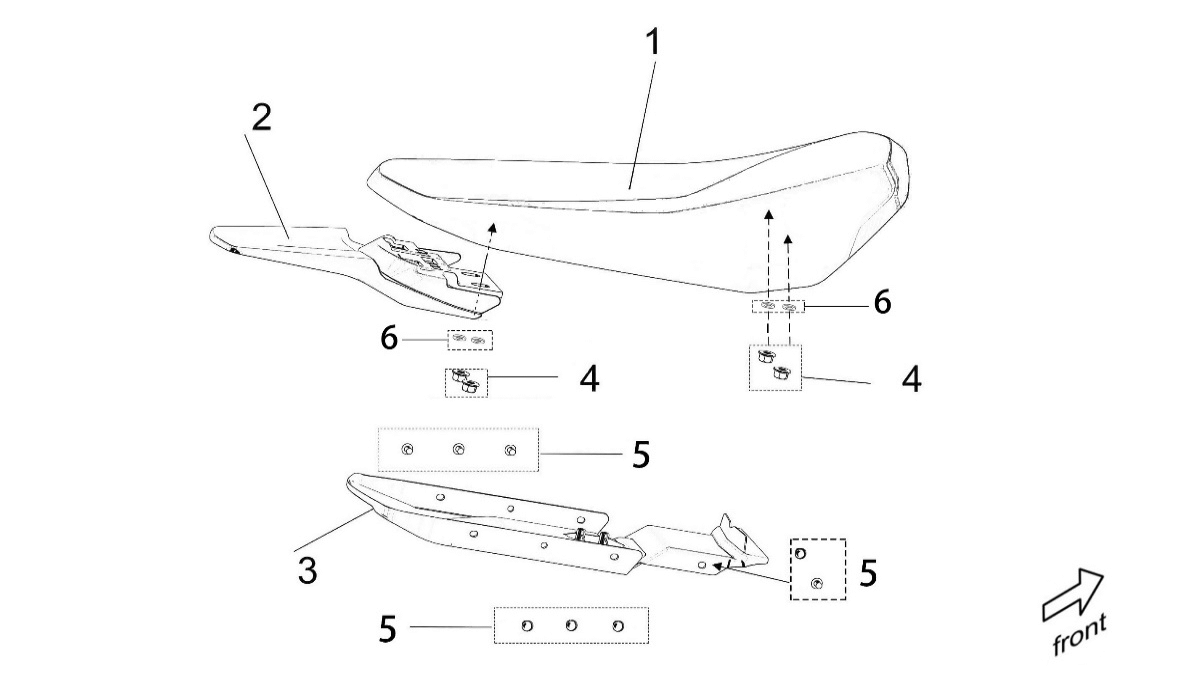 1
2
6
6
4
4
5
3
5
5
front