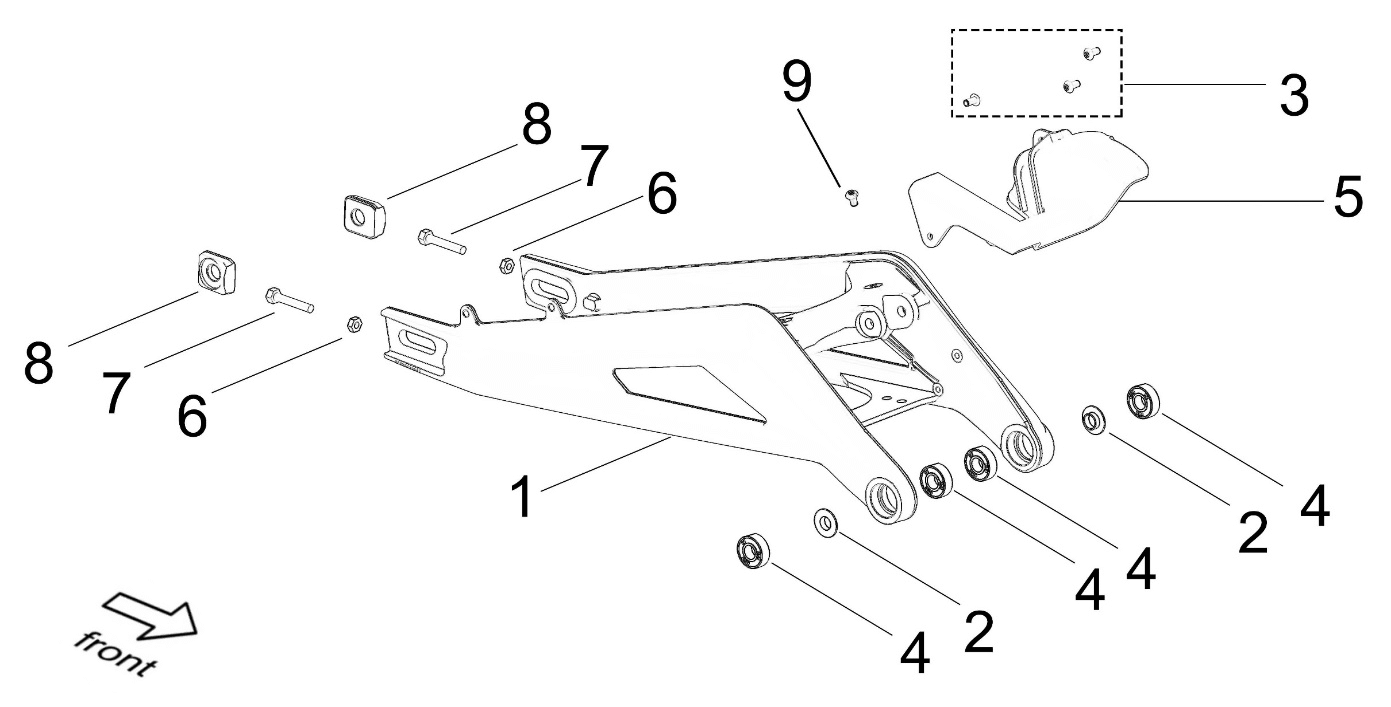 9
3
8
7
6
5
8
7
6
1
2
4
4
4
2
4
front